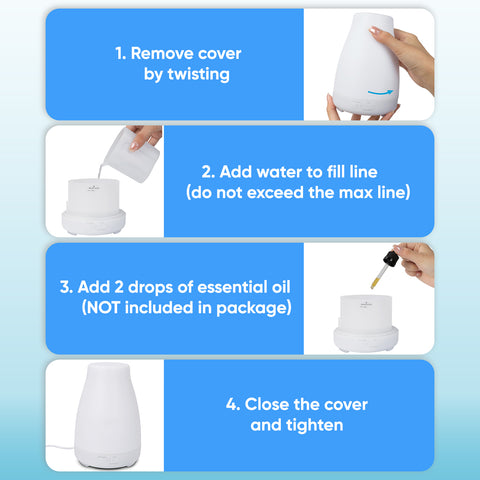 1. Remove cover by twisting

2. Add water to fill line (do not exceed the max line)

3. Add 2 drops of essential oil (NOT included in package)

4. Close the cover and tighten